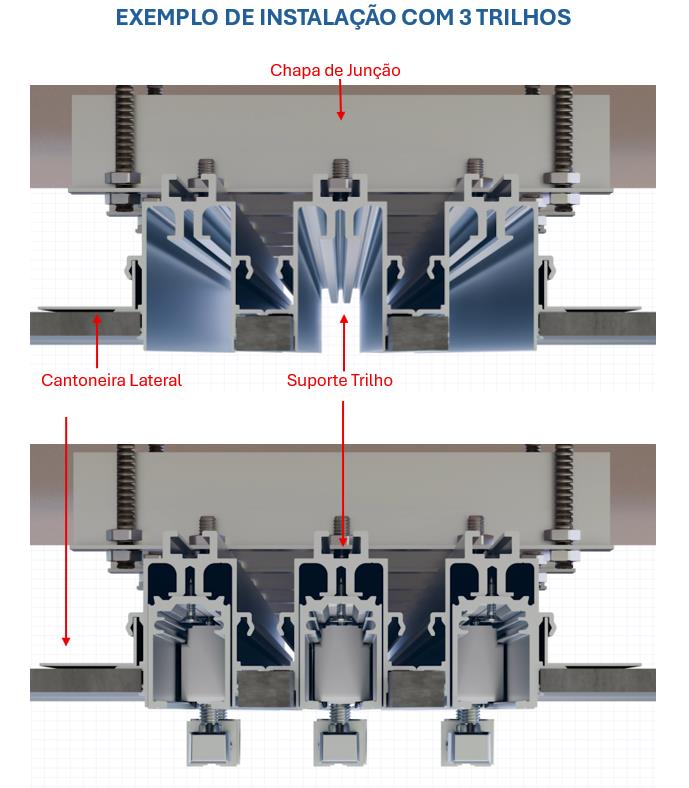 EXEMPLO DE INSTALAÇÃO COM 3 TRILHOS

Chapa de Junção

Cantoneira Lateral

Suporte Trilho